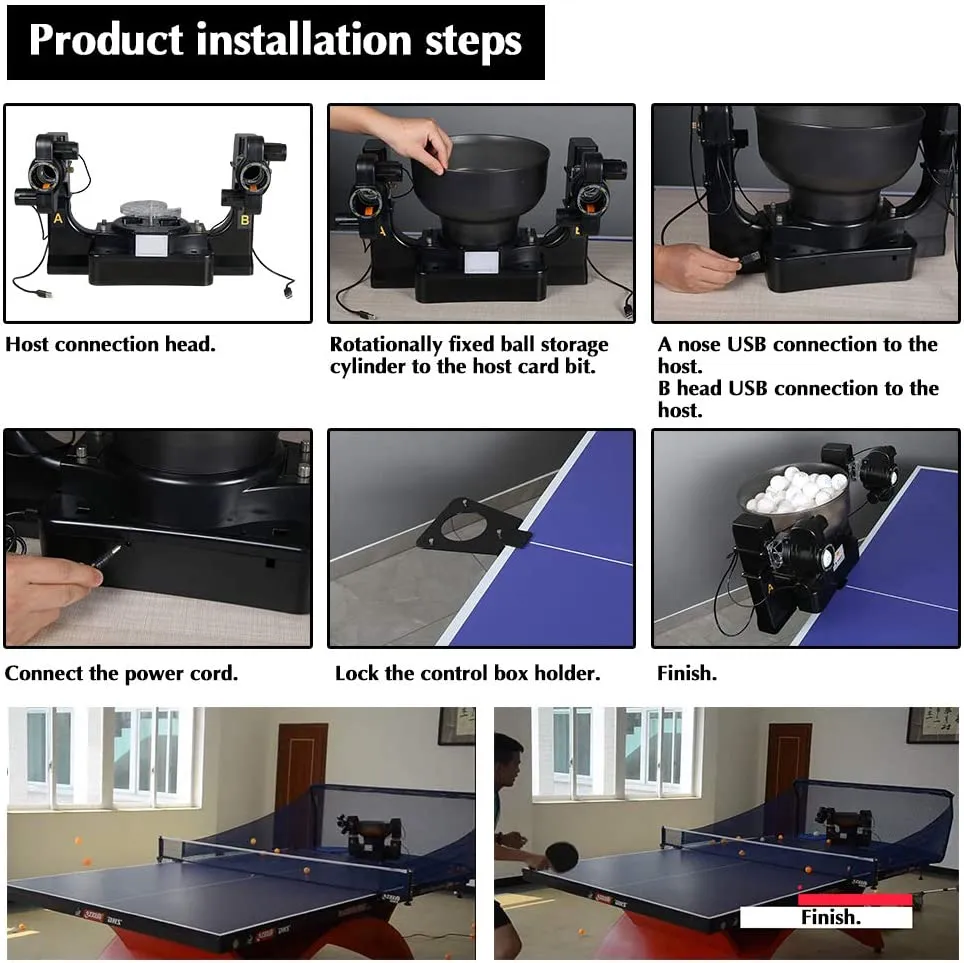 Product installation steps

A B

Host connection head.

Rotationally fixed ball storage cylinder to the host card bit.

A nose USB connection to the host.
B head USB connection to the host.

Connect the power cord.

Lock the control box holder.

Finish.

Finish.